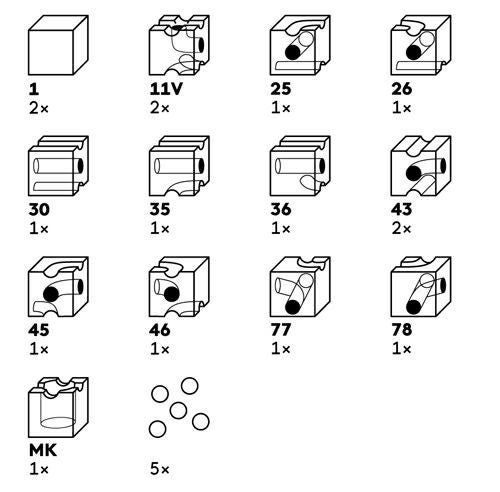 1
2×

11V
2×

25
1×

26
1×

30
1×

35
1×

36
1×

43
2×

45
1×

46
1×

77
1×

78
1×

MK
1×

5×