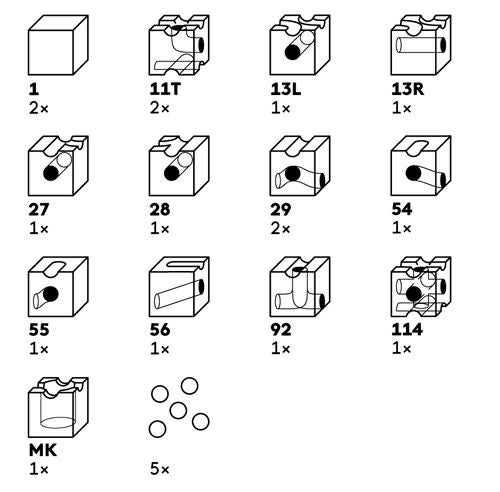 1
2×

11T
2×

13L
1×

13R
1×

27
1×

28
1×

29
2×

54
1×

55
1×

56
1×

92
1×

114
1×

MK
1×

5×