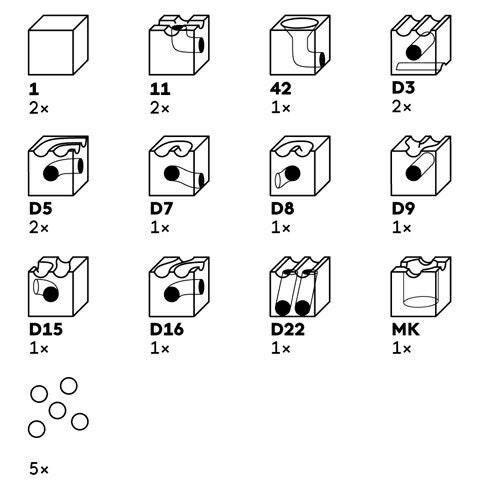 1
2×

11
2×

42
1×

D3
2×

D5
2×

D7
1×

D8
1×

D9
1×

D15
1×

D16
1×

D22
1×

MK
1×

5×