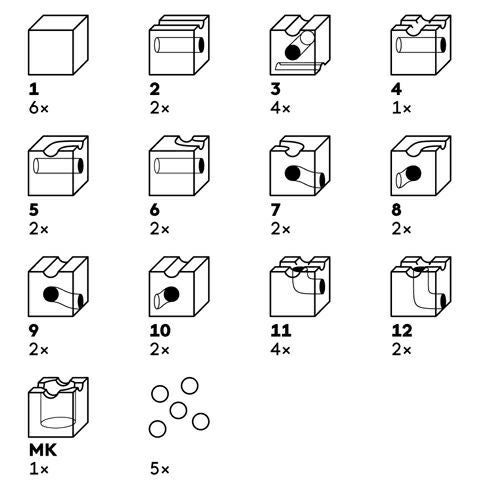 1
6×

2
2×

3
4×

4
1×

5
2×

6
2×

7
2×

8
2×

9
2×

10
2×

11
4×

12
2×

MK
1×

5×